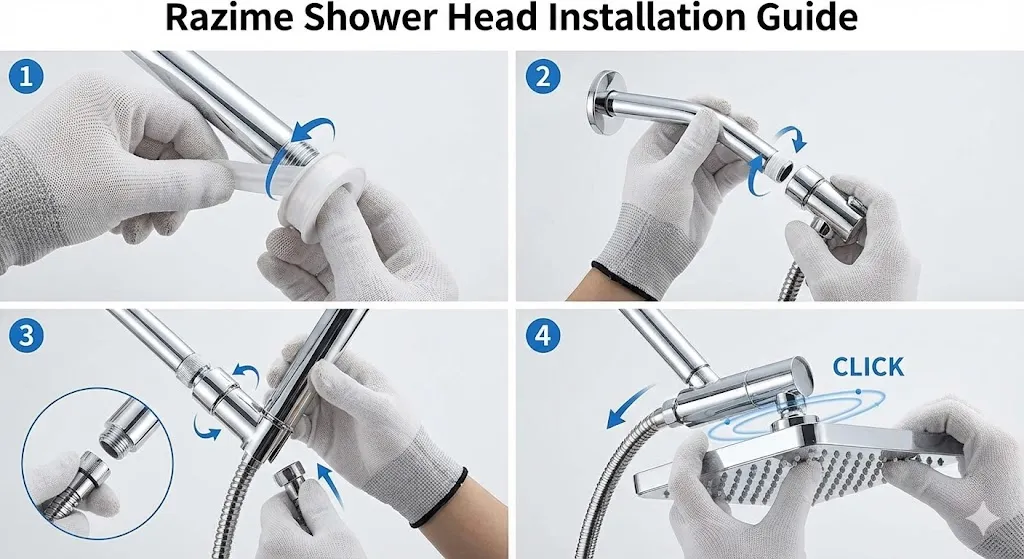 Razime Shower Head Installation Guide

1

2

3

4

CLICK