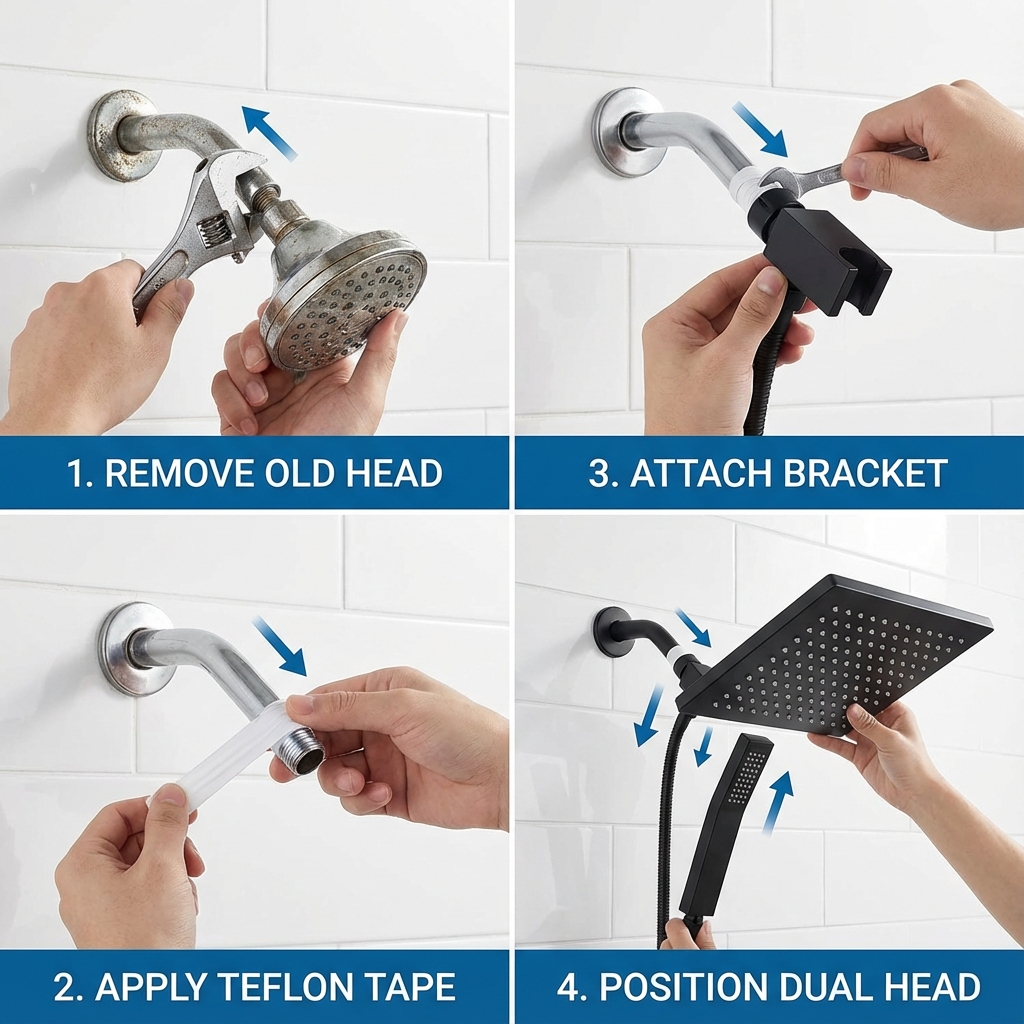 1. REMOVE OLD HEAD

3. ATTACH BRACKET

2. APPLY TEFLON TAPE

4. POSITION DUAL HEAD